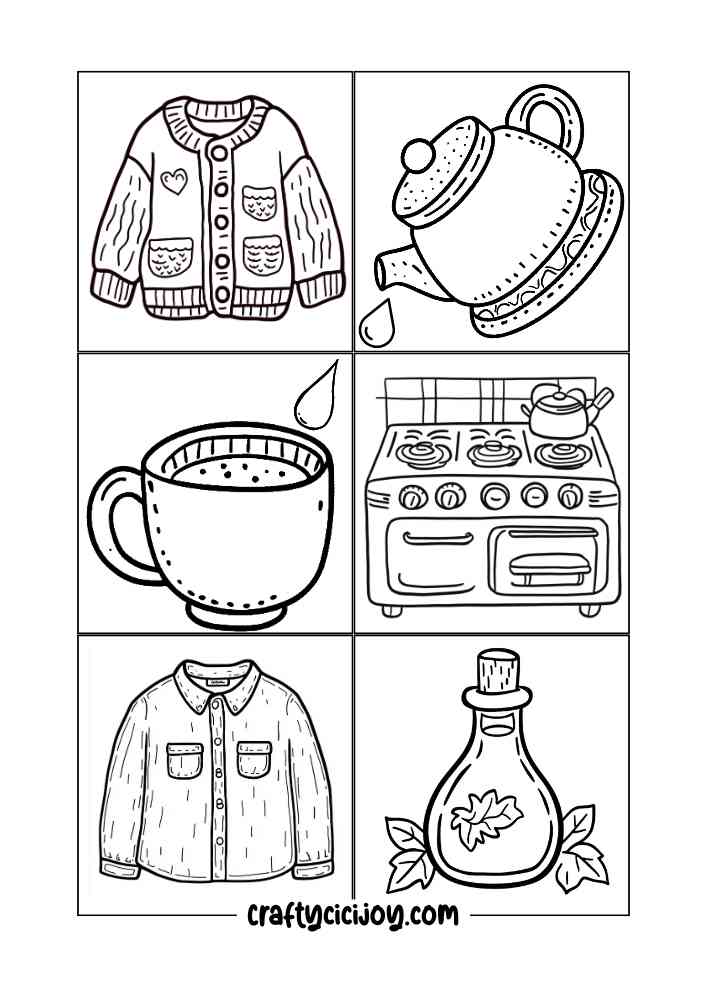 craftycicijoy.com